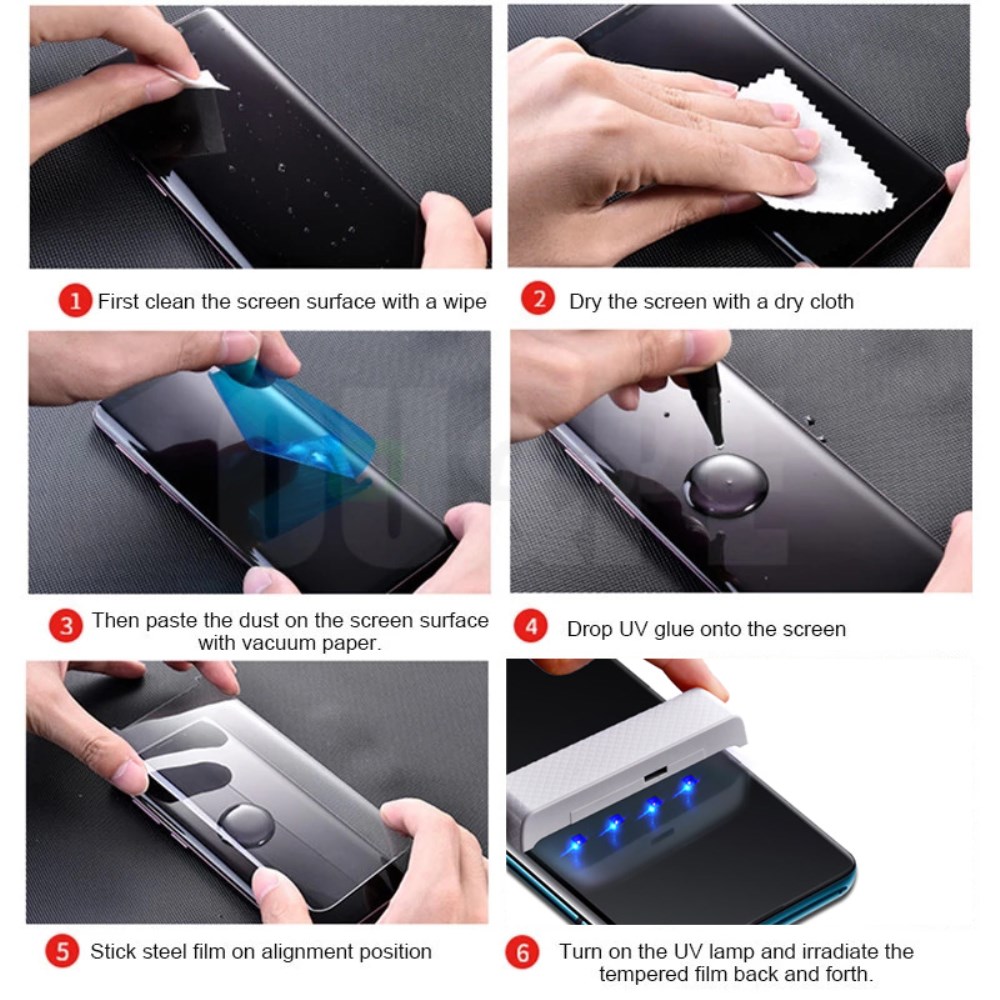 1 First clean the screen surface with a wipe

2 Dry the screen with a dry cloth

3 Then paste the dust on the screen surface with vacuum paper.

4 Drop UV glue onto the screen

5 Stick steel film on alignment position

6 Turn on the UV lamp and irradiate the tempered film back and forth.